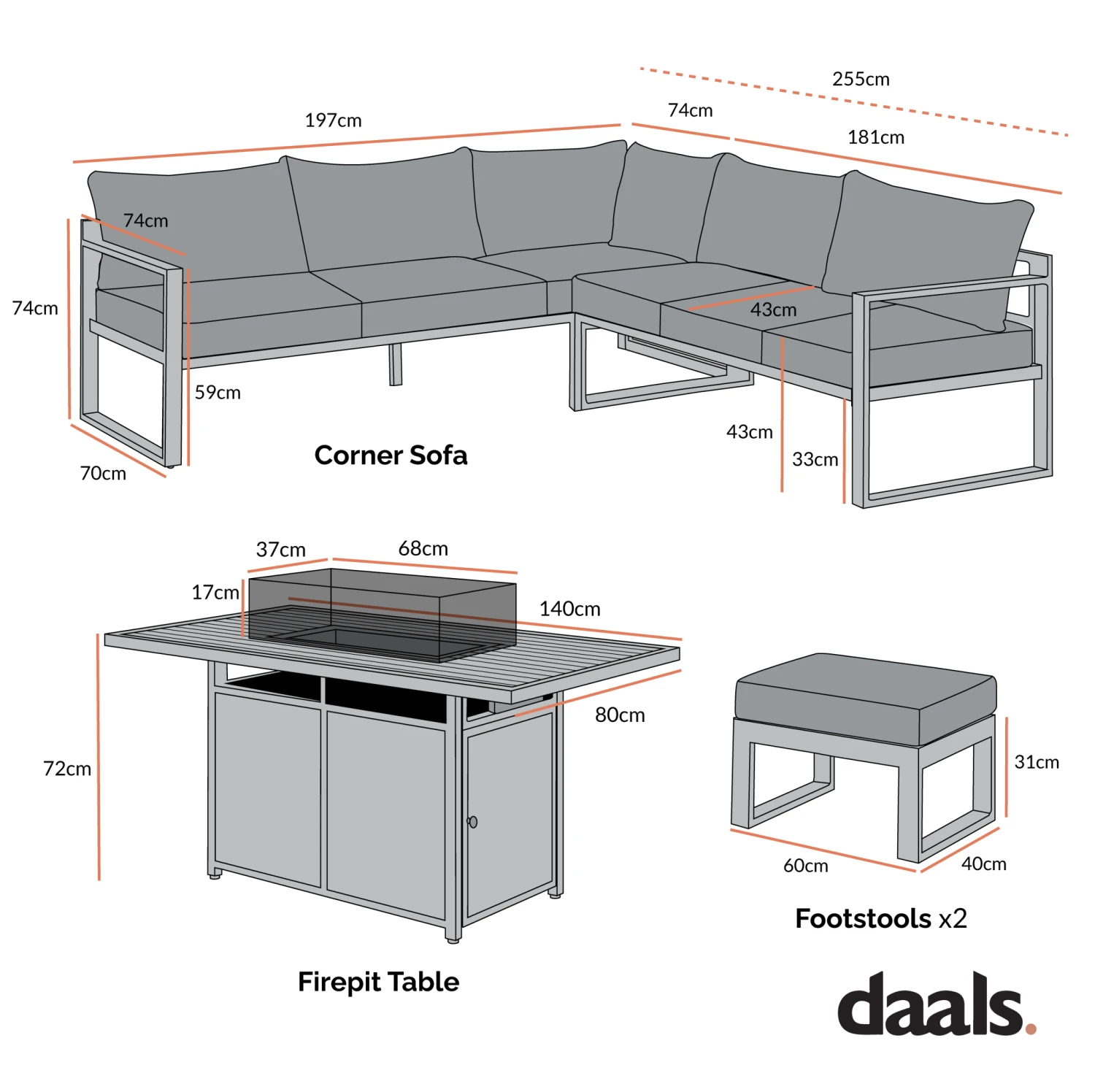 255cm
197cm
74cm
181cm
74cm
74cm
43cm
59cm
43cm
33cm
70cm
Corner Sofa
37cm
68cm
17cm
140cm
80cm
72cm
31cm
60cm
40cm
Footstools x2
Firepit Table
daals.