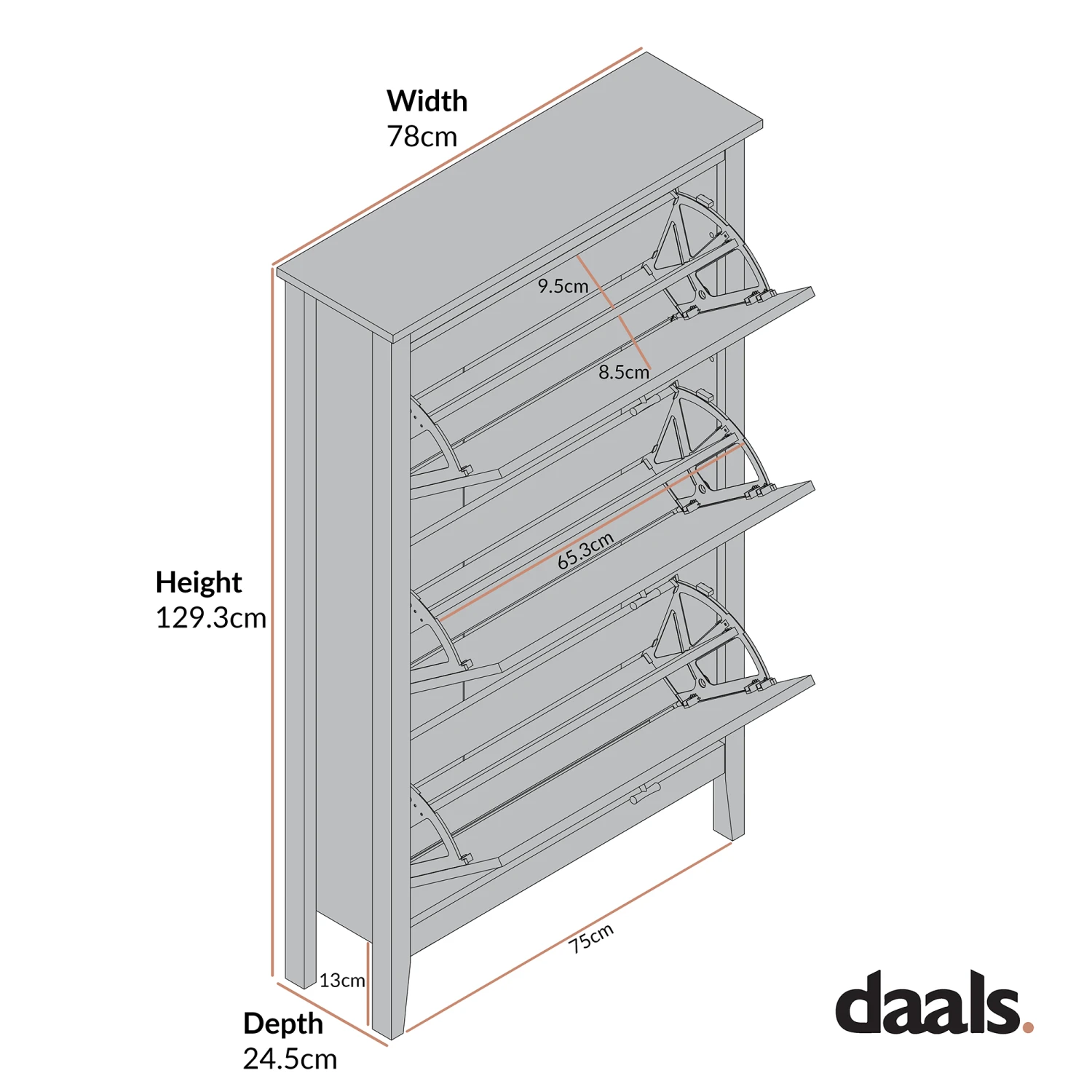 Width
78cm

9.5cm

8.5cm

65.3cm

Height
129.3cm

75cm

13cm

Depth
24.5cm

daals.