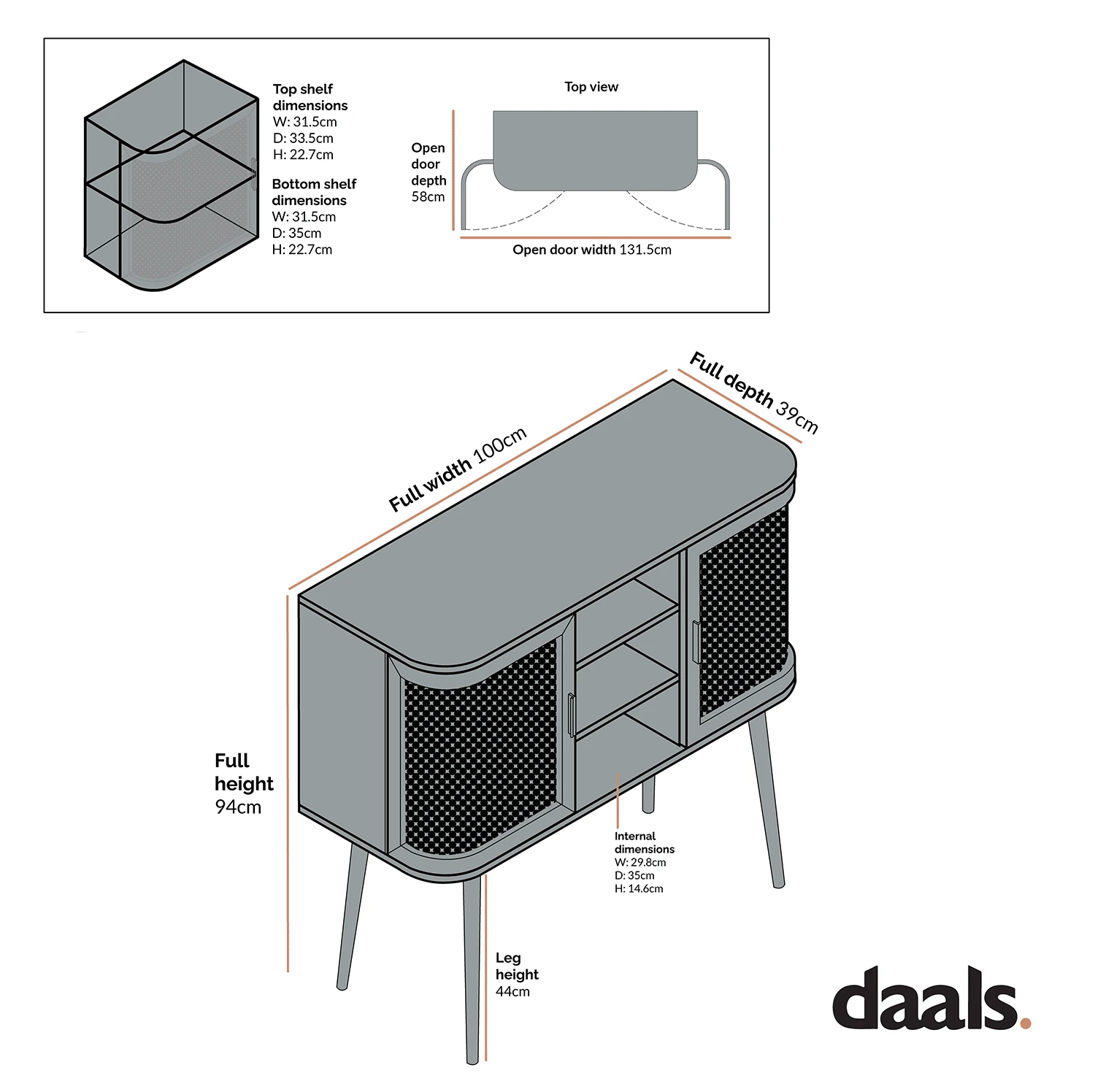 Top shelf dimensions
W: 31.5cm
D: 33.5cm
H: 22.7cm

Bottom shelf dimensions
W: 31.5cm
D: 35cm
H: 22.7cm

Top view

Open door depth 58cm

Open door width 131.5cm

Full width 100cm

Full depth 39cm

Full height 94cm

Internal dimensions
W: 29.8cm
D: 35cm
H: 14.6cm

Leg height 44cm

daals.