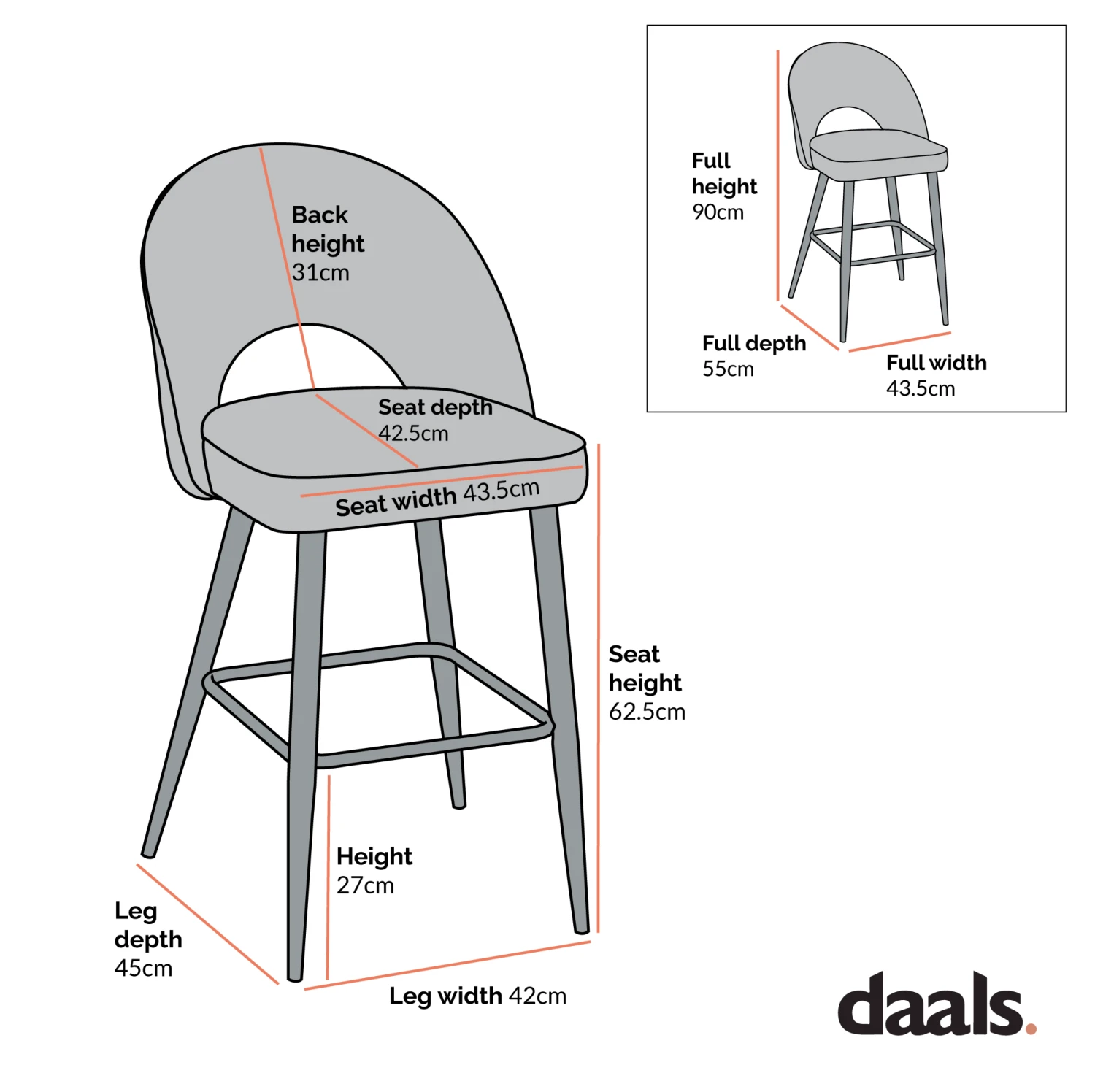 Back height 31cm

Seat depth 42.5cm

Seat width 43.5cm

Seat height 62.5cm

Height 27cm

Leg depth 45cm

Leg width 42cm

Full height 90cm

Full depth 55cm

Full width 43.5cm

daals.